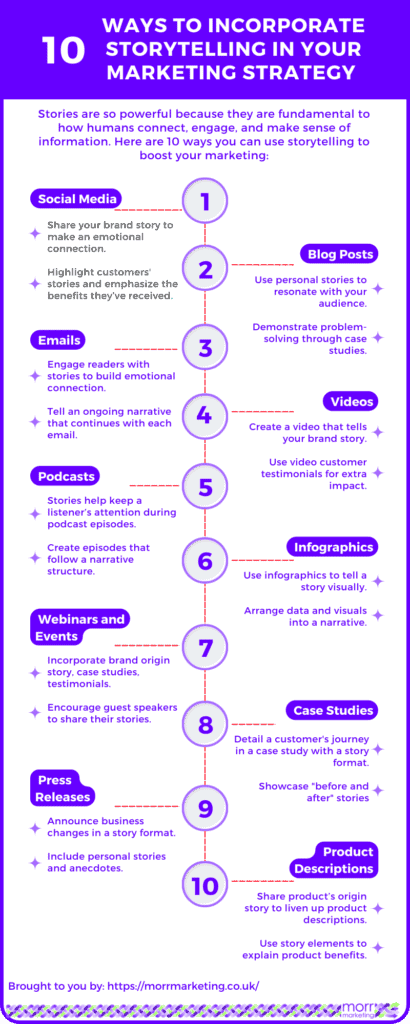 10 WAYS TO INCORPORATE STORYTELLING IN YOUR MARKETING STRATEGY

Stories are so powerful because they are fundamental to how humans connect, engage, and make sense of information. Here are 10 ways you can use storytelling to boost your marketing:

1
Social Media
Share your brand story to make an emotional connection.
Highlight customers' stories and emphasize the benefits they've received.

2
Blog Posts
Use personal stories to resonate with your audience.
Demonstrate problem-solving through case studies.

3
Emails
Engage readers with stories to build emotional connection.
Tell an ongoing narrative that continues with each email.

4
Videos
Create a video that tells your brand story.
Use video customer testimonials for extra impact.

5
Podcasts
Stories help keep a listener's attention during podcast episodes.
Create episodes that follow a narrative structure.

6
Infographics
Use infographics to tell a story visually.
Arrange data and visuals into a narrative.

7
Webinars and Events
Incorporate brand origin story, case studies, testimonials.
Encourage guest speakers to share their stories.

8
Case Studies
Detail a customer's journey in a case study with a story format.
Showcase "before and after" stories

9
Press Releases
Announce business changes in a story format.
Include personal stories and anecdotes.

10
Product Descriptions
Share product's origin story to liven up product descriptions.
Use story elements to explain product benefits.

Brought to you by: https://morrmarketing.co.uk/

morr marketing